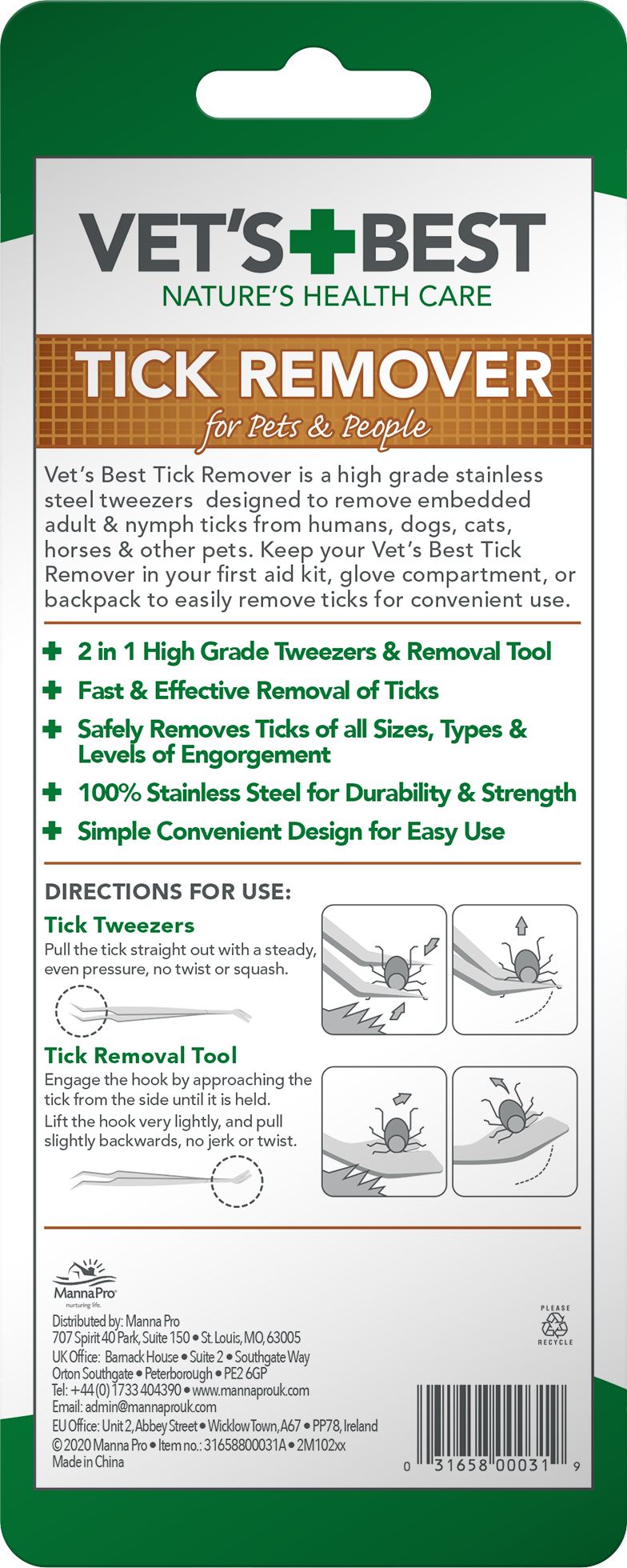 VET'S BEST
NATURE'S HEALTH CARE

TICK REMOVER
for Pets & People

Vet's Best Tick Remover is a high grade stainless steel tweezers designed to remove embedded adult & nymph ticks from humans, dogs, cats, horses & other pets. Keep your Vet's Best Tick Remover in your first aid kit, glove compartment, or backpack to easily remove ticks for convenient use.

2 in 1 High Grade Tweezers & Removal Tool
Fast & Effective Removal of Ticks
Safely Removes Ticks of all Sizes, Types & Levels of Engorgement
100% Stainless Steel for Durability & Strength
Simple Convenient Design for Easy Use

DIRECTIONS FOR USE:

Tick Tweezers
Pull the tick straight out with a steady, even pressure, no twist or squash.

Tick Removal Tool
Engage the hook by approaching the tick from the side until it is held.
Lift the hook very lightly, and pull slightly backwards, no jerk or twist.

MannaPro
nurturing life.

Distributed by: Manna Pro
707 Spirit 40 Park, Suite 150 • St. Louis, MO, 63005
UK Office: Barnack House • Suite 2 • Southgate Way
Orton Southgate • Peterborough • PE2 6GP
Tel: +44 (0) 1733 404390 • www.mannaprouk.com
Email: admin@mannaprouk.com
EU Office: Unit 2, Abbey Street • Wicklow Town, A67 • PP78, Ireland
© 2020 Manna Pro • Item no.: 31658800031A • 2M102xx
Made in China

PLEASE
RECYCLE

0 31658 00031 9